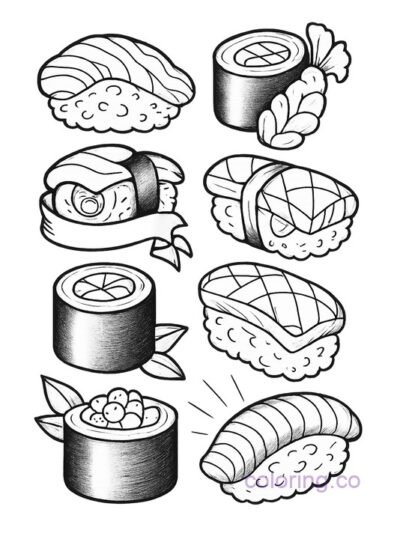 coloring.co